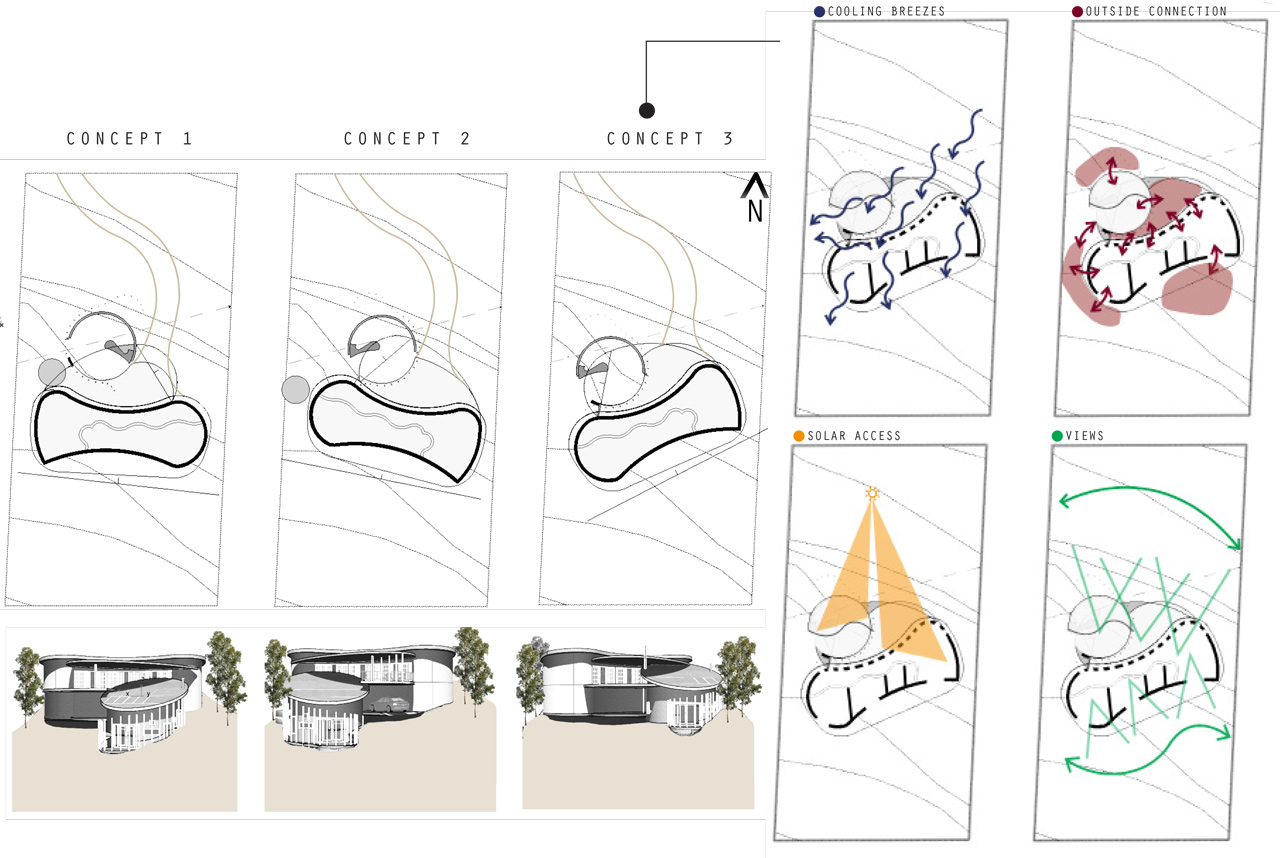 CONCEPT 1

CONCEPT 2

CONCEPT 3

N

COOLING BREEZES

OUTSIDE CONNECTION

SOLAR ACCESS

VIEWS